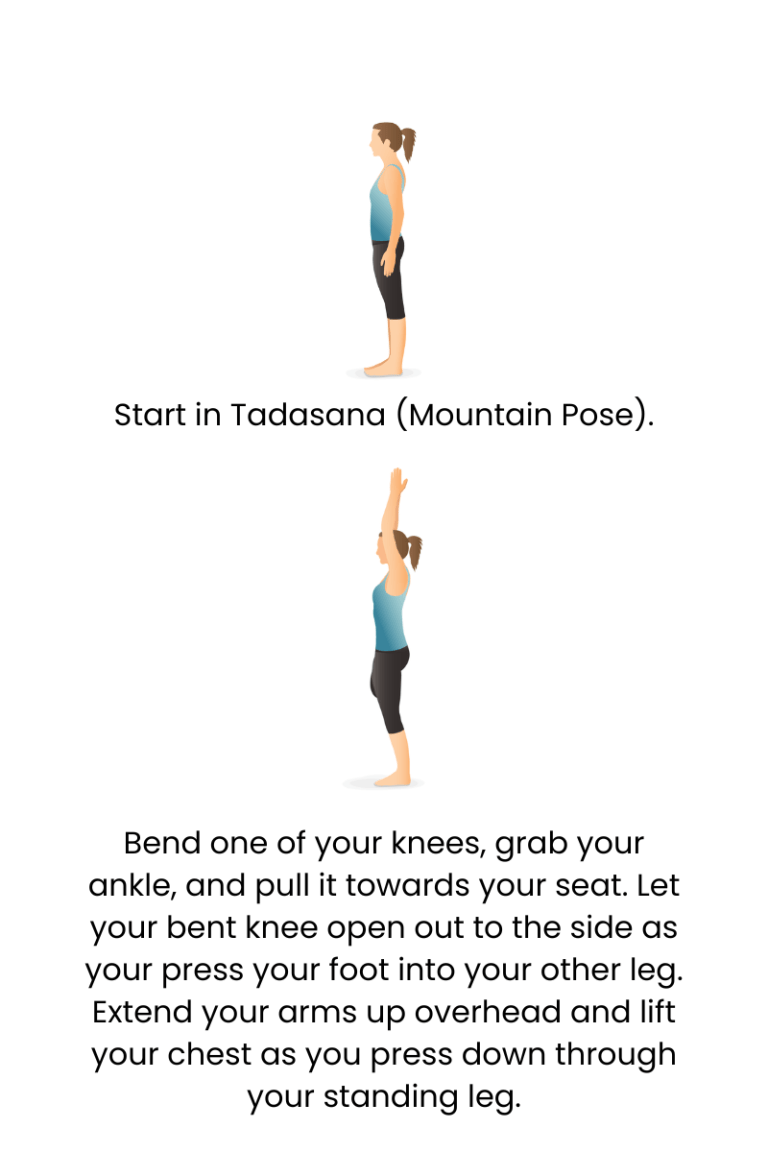 Start in Tadasana (Mountain Pose).

Bend one of your knees, grab your ankle, and pull it towards your seat. Let your bent knee open out to the side as your press your foot into your other leg. Extend your arms up overhead and lift your chest as you press down through your standing leg.