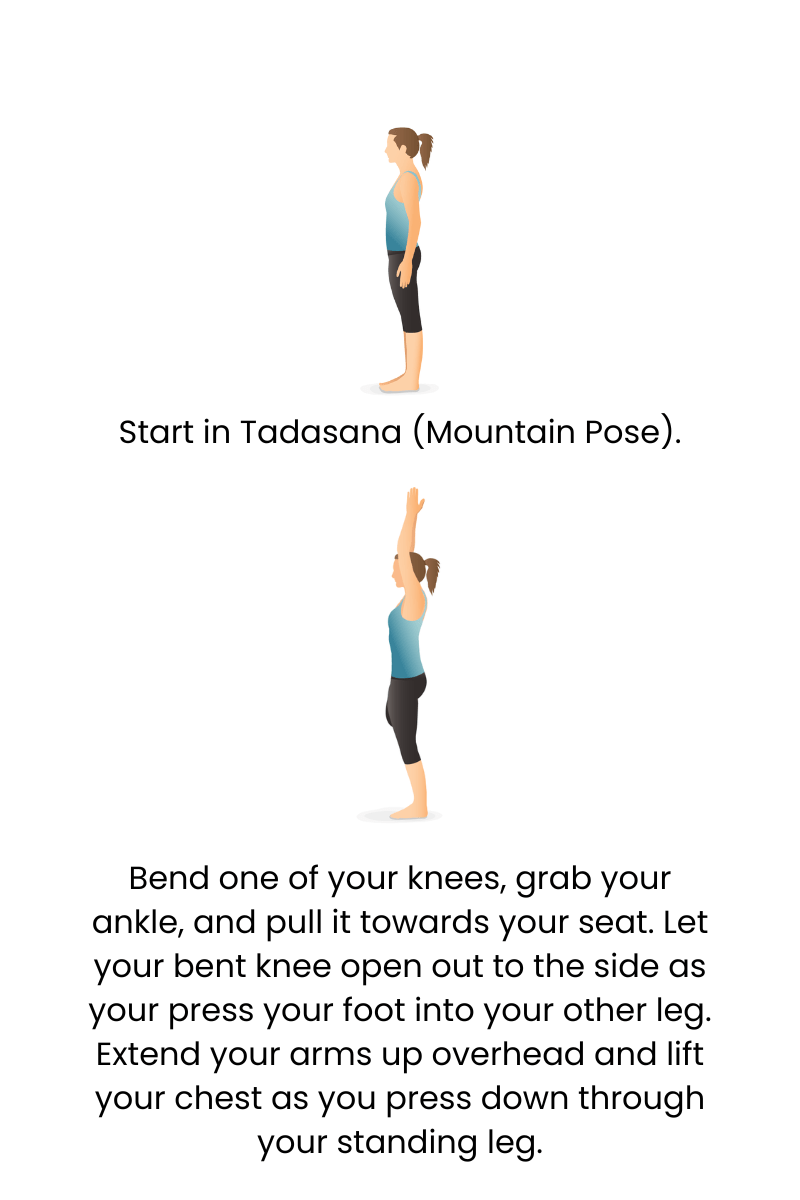 Start in Tadasana (Mountain Pose).

Bend one of your knees, grab your ankle, and pull it towards your seat. Let your bent knee open out to the side as your press your foot into your other leg. Extend your arms up overhead and lift your chest as you press down through your standing leg.